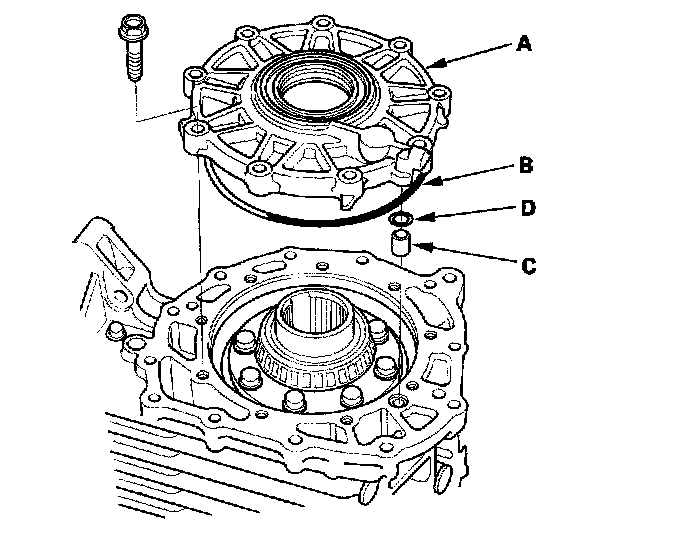 A
B
D
C