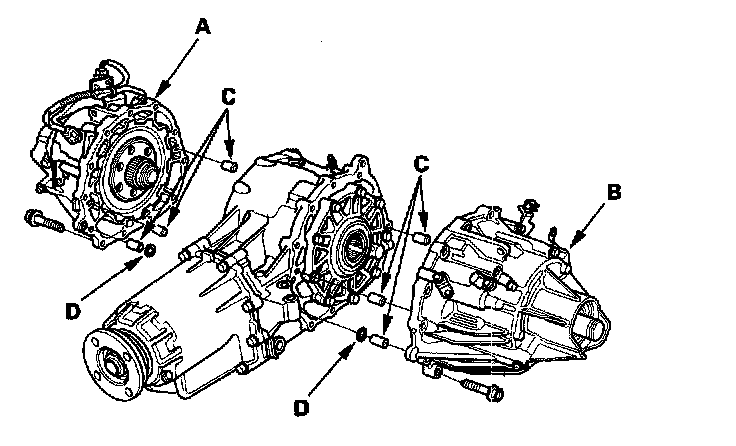 A
C
C
B
D
D