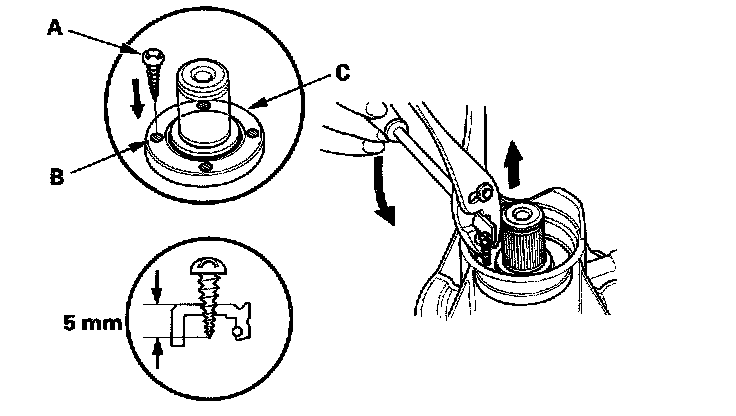 A

C

B

5 mm