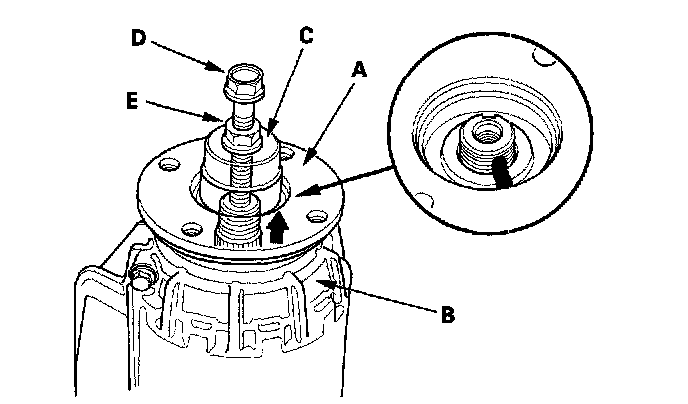 D
C
A
E
B