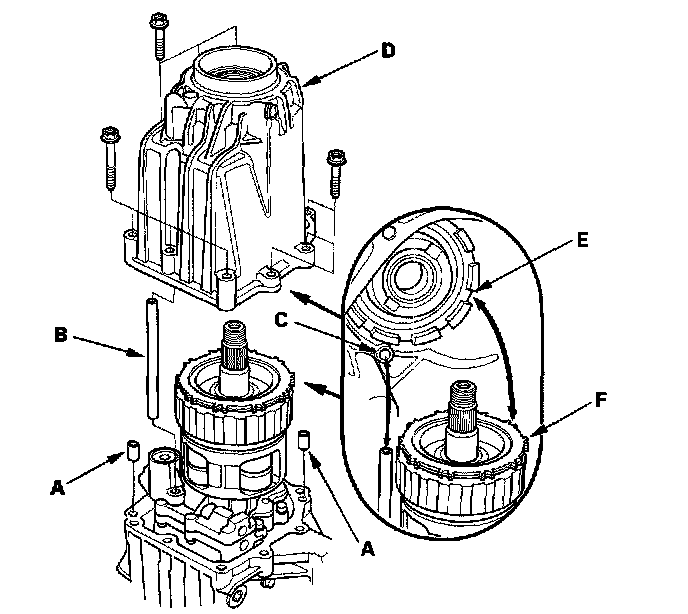 D
E
C
B
F
A
A