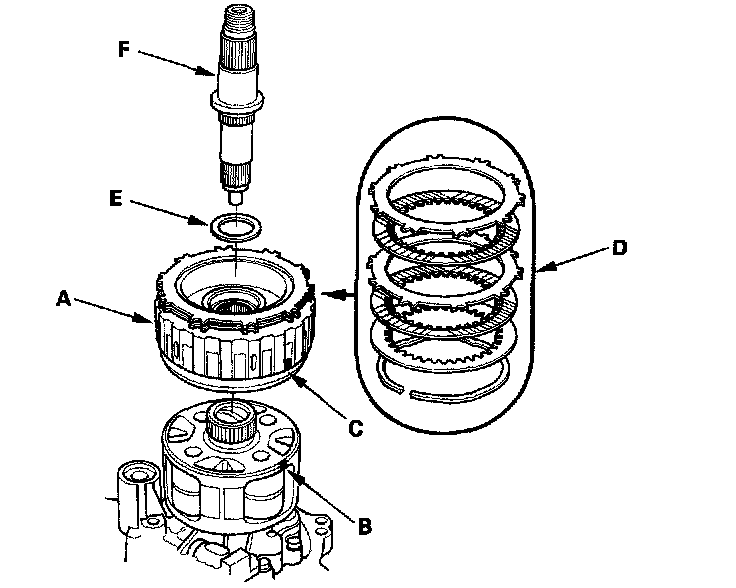 F

E

D

A

C

B