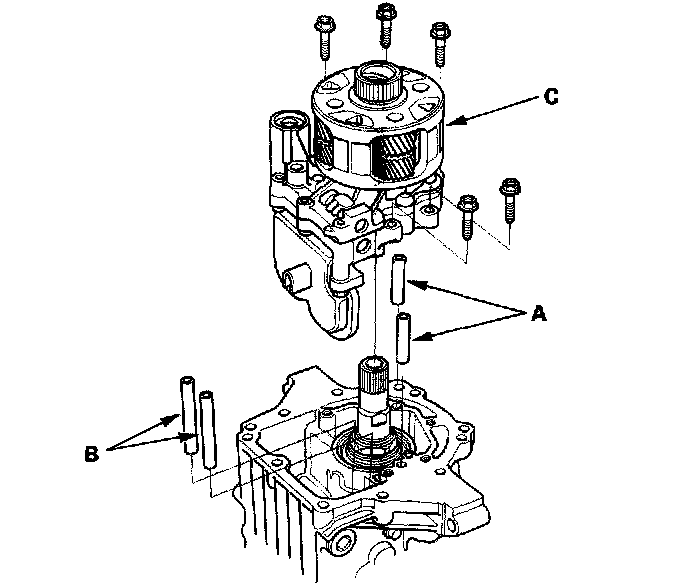 C
A
B