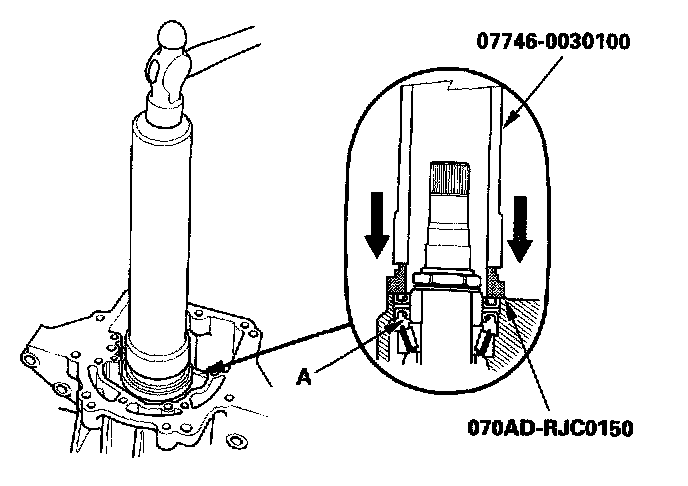 07746-0030100

A

070AD-RJC0150