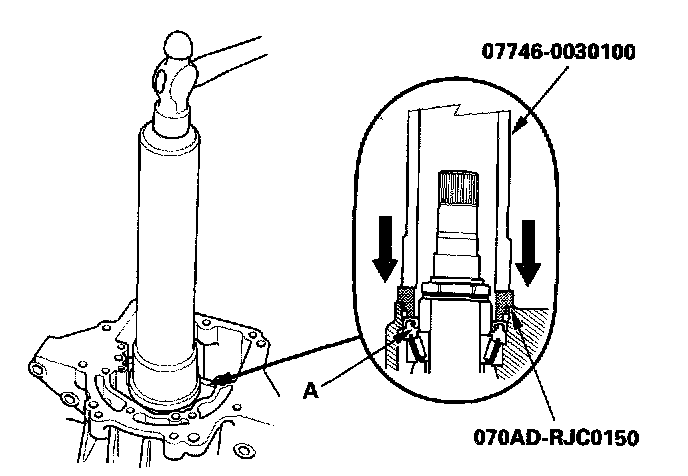 07746-0030100

A

070AD-RJC0150