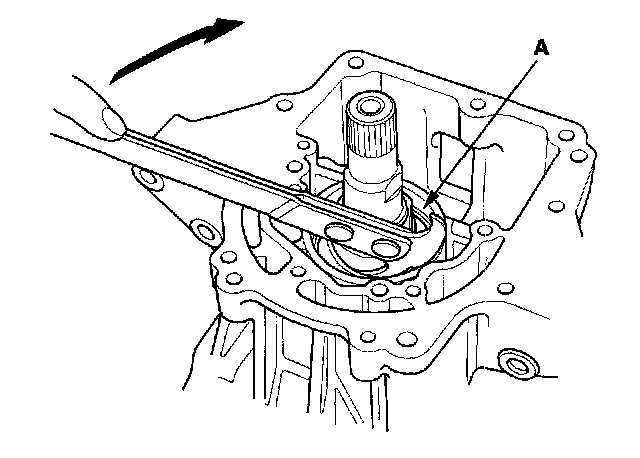 A