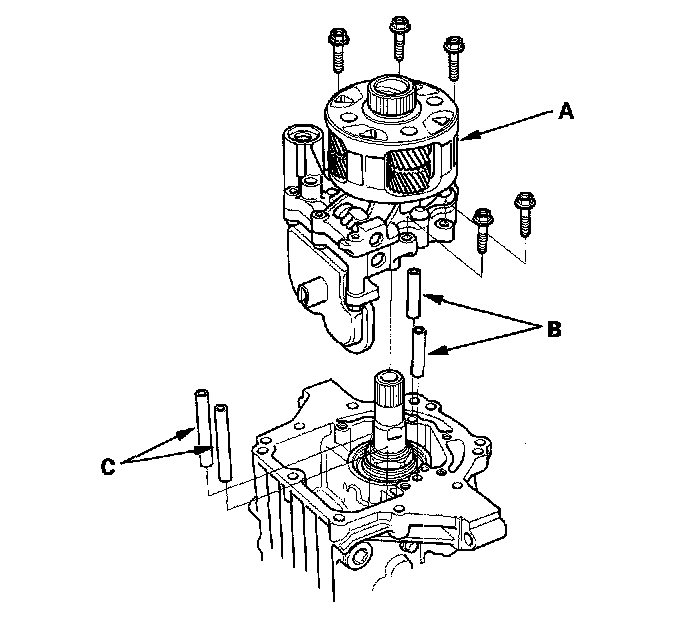 A

B

C