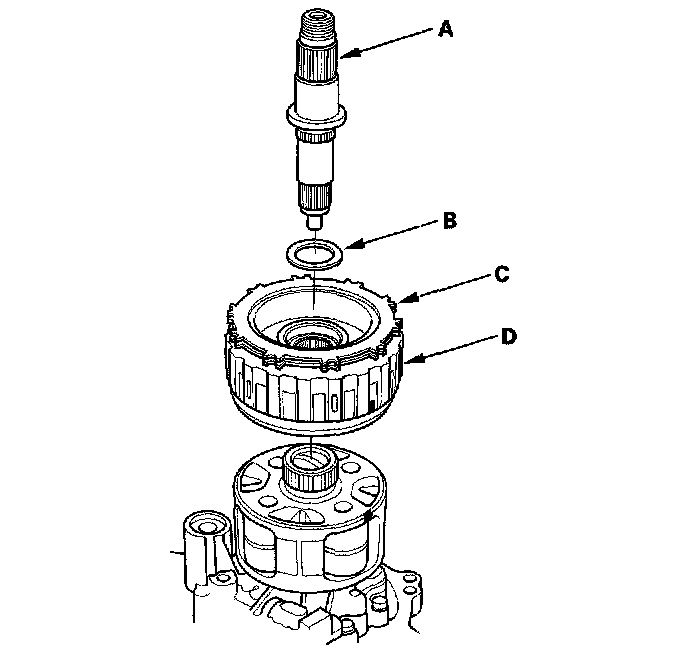 A
B
C
D