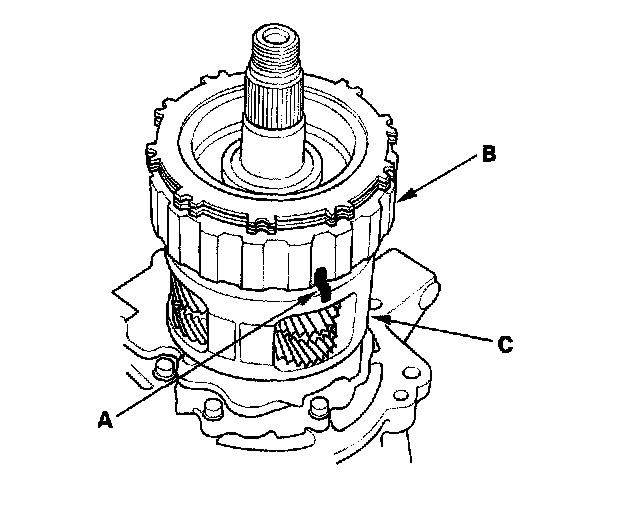 B

C

A