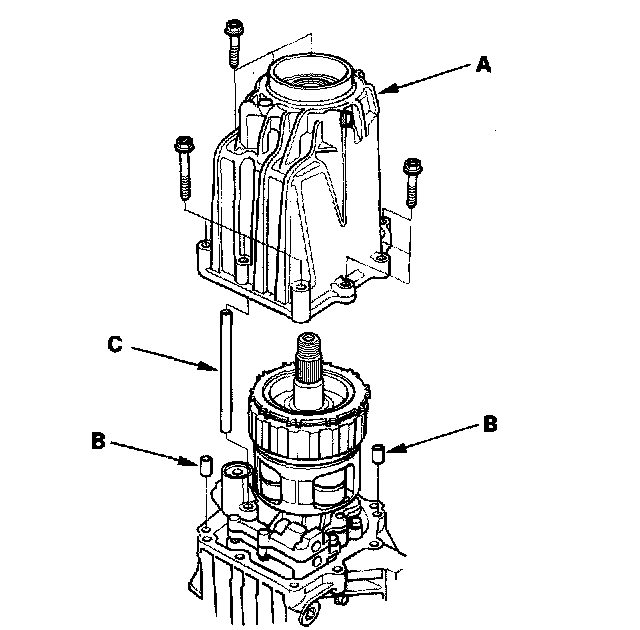 A

C

B

B