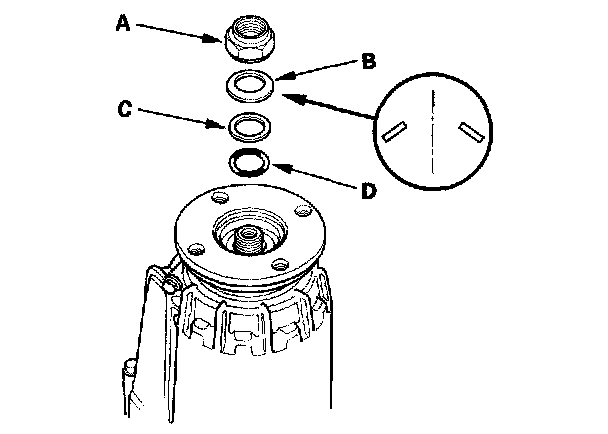 A
B
C
D