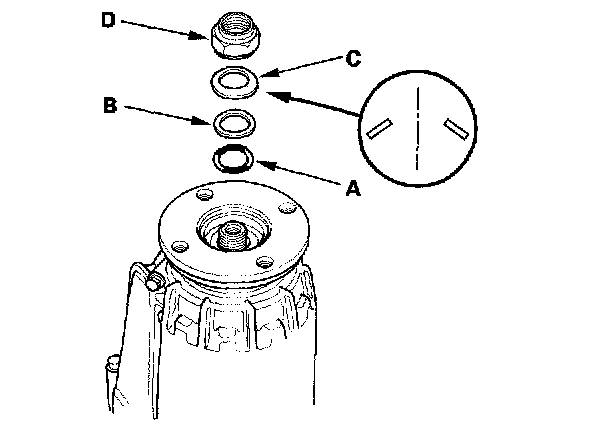 D

C

B

A