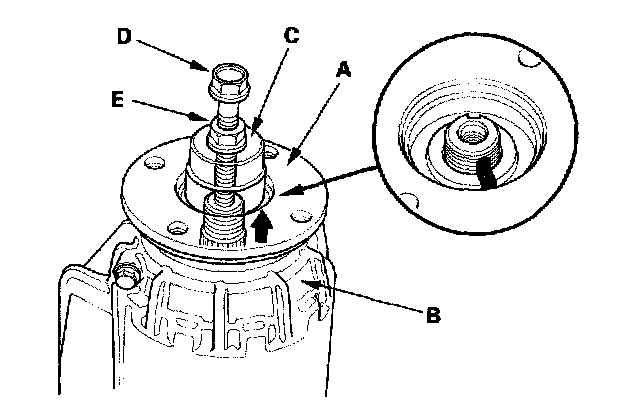 D
C
A
E
B