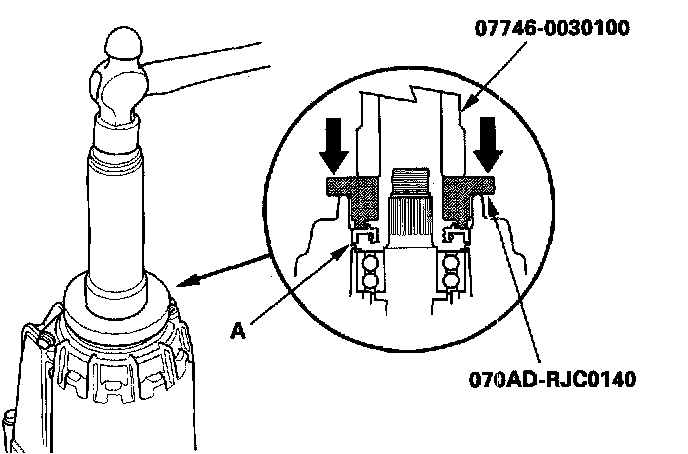 07746-0030100

A

070AD-RJC0140