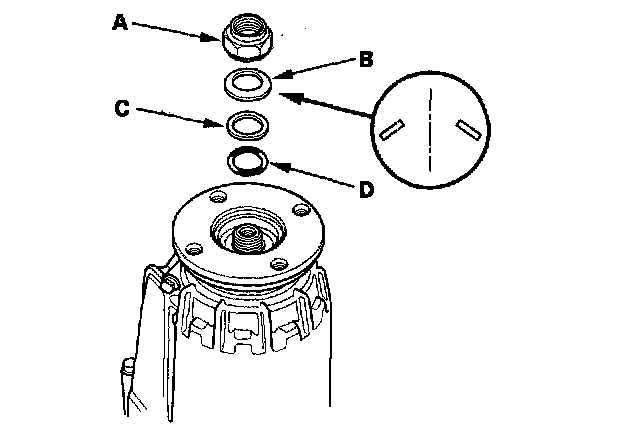 A
B
C
D