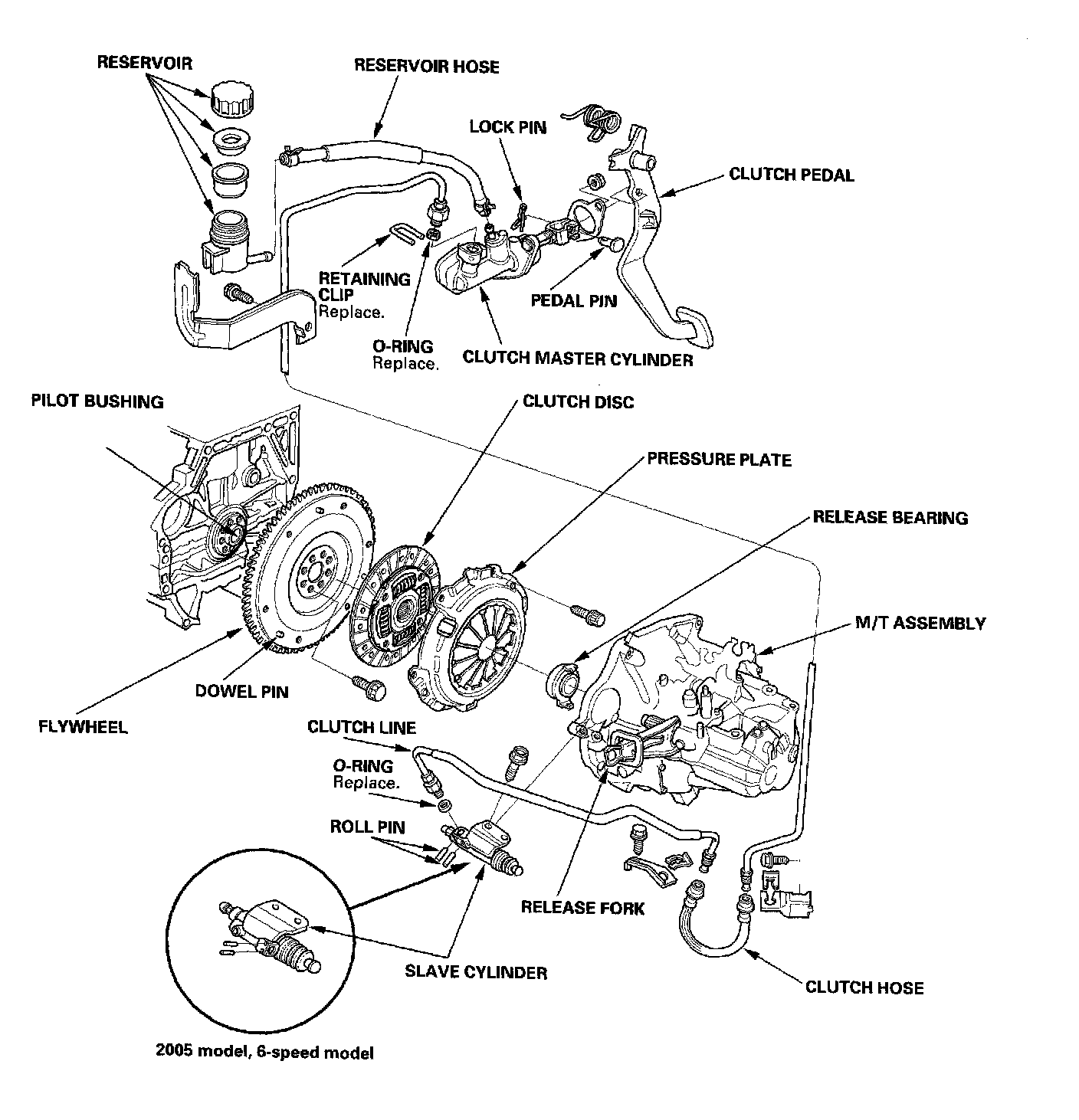 RESERVOIR

RESERVOIR HOSE

LOCK PIN

CLUTCH PEDAL

RETAINING CLIP
Replace.

PEDAL PIN

O-RING
Replace.

CLUTCH MASTER CYLINDER

PILOT BUSHING

CLUTCH DISC

PRESSURE PLATE

RELEASE BEARING

M/T ASSEMBLY

DOWEL PIN

FLYWHEEL

CLUTCH LINE

O-RING
Replace.

ROLL PIN

RELEASE FORK

SLAVE CYLINDER

CLUTCH HOSE

2005 model, 6-speed model