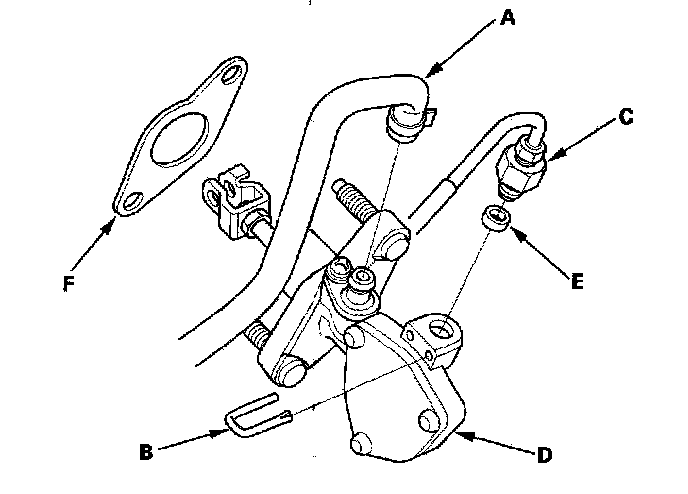 A
C
F
E
B
D