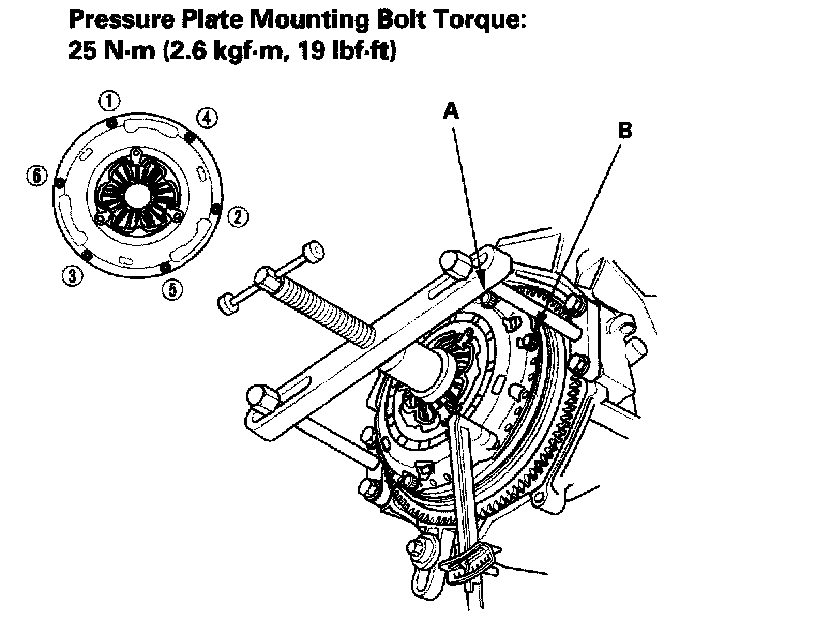 Pressure Plate Mounting Bolt Torque:
25 N·m (2.6 kgf·m, 19 lbf·ft)

①
④
⑥
②
③
⑤

A

B