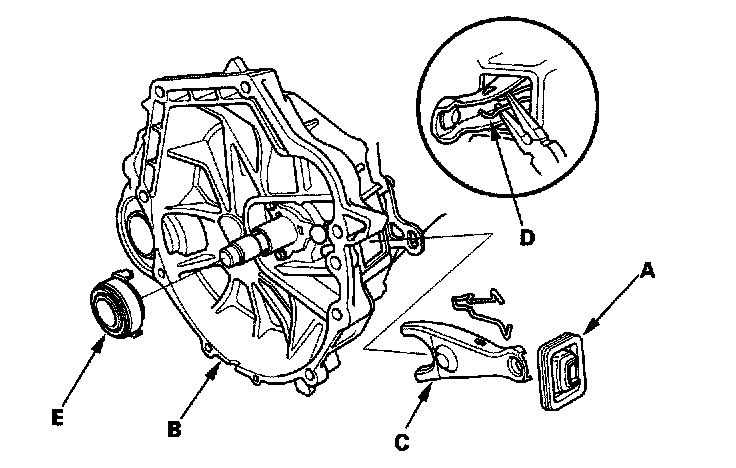 D
A
E
B
C