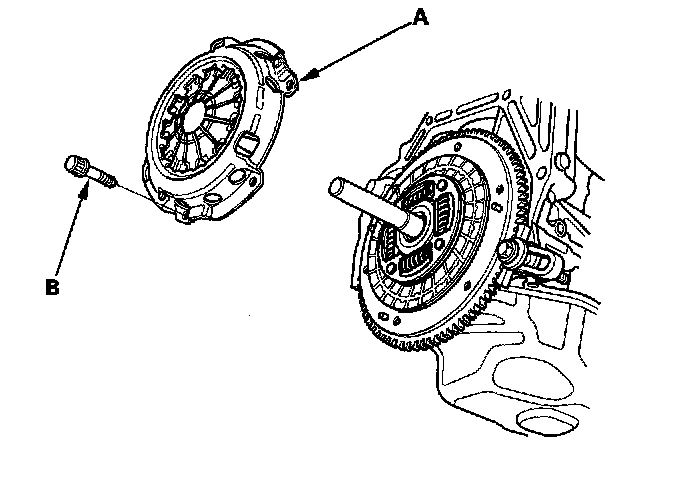 A

B