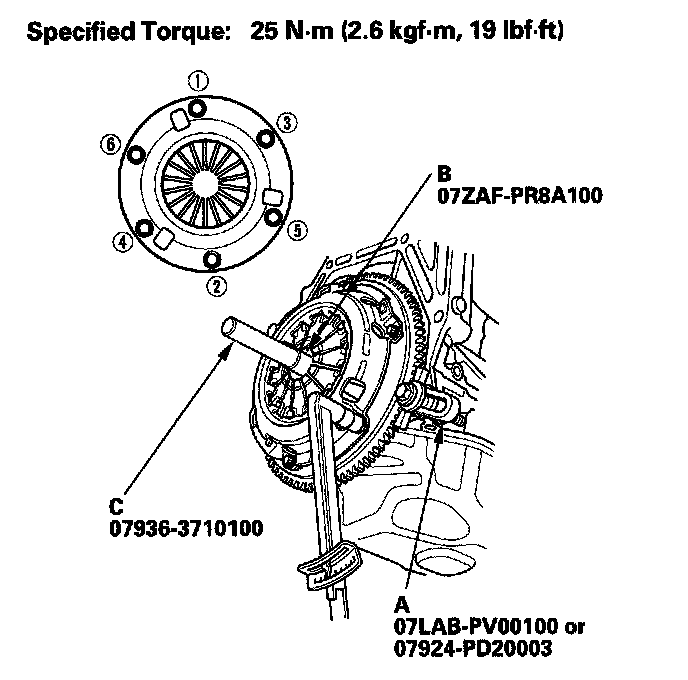 Specified Torque: 25 N·m (2.6 kgf·m, 19 lbf·ft)

①
③
⑥
⑤
④
②

B
07ZAF-PR8A100

C
07936-3710100

A
07LAB-PV00100 or
07924-PD20003