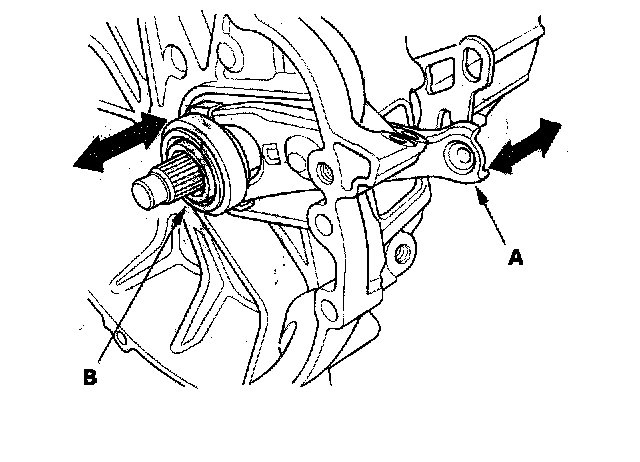 A

B