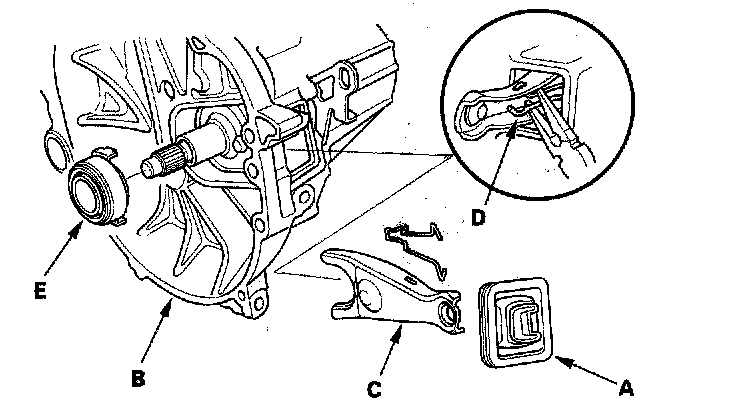 D
E
B
C
A