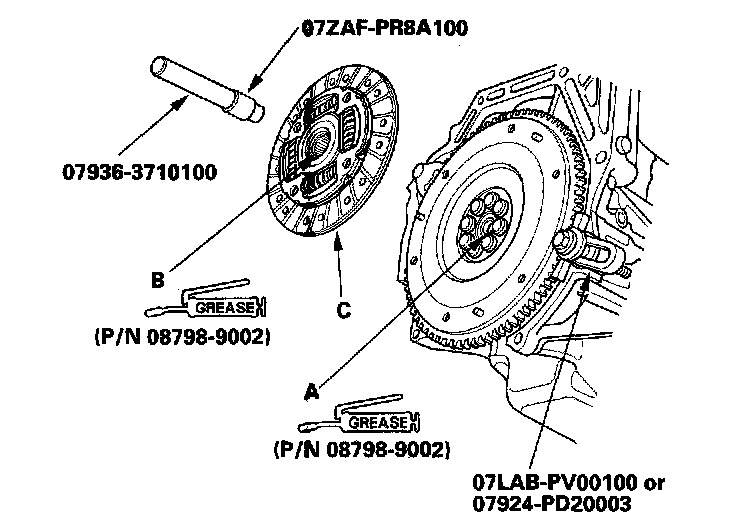 07ZAF-PR8A100

07936-3710100

B

GREASE

(P/N 08798-9002)

C

A

GREASE

(P/N 08798-9002)

07LAB-PV00100 or 07924-PD20003