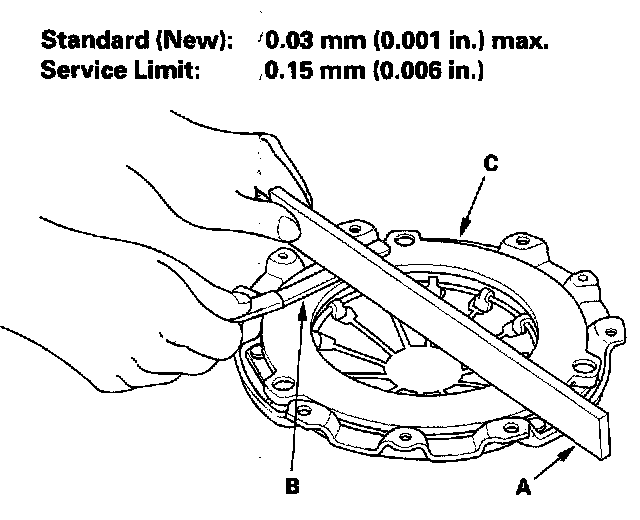 Standard (New): 0.03 mm (0.001 in.) max.
Service Limit: 0.15 mm (0.006 in.)

C

B

A