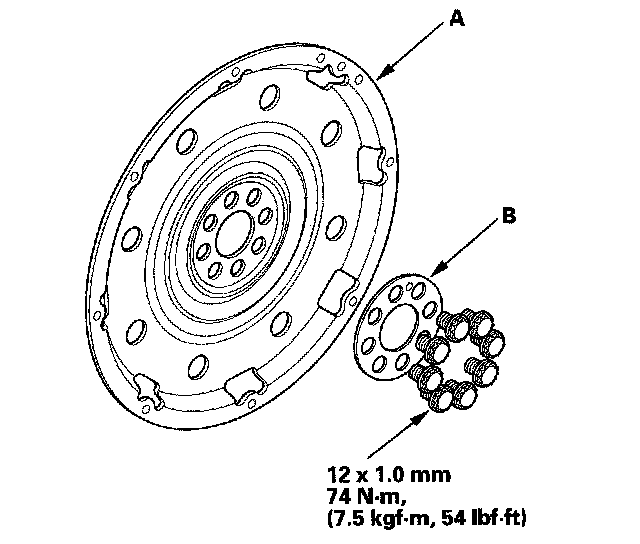 A

B

12 x 1.0 mm
74 N·m,
(7.5 kgf·m, 54 lbf·ft)