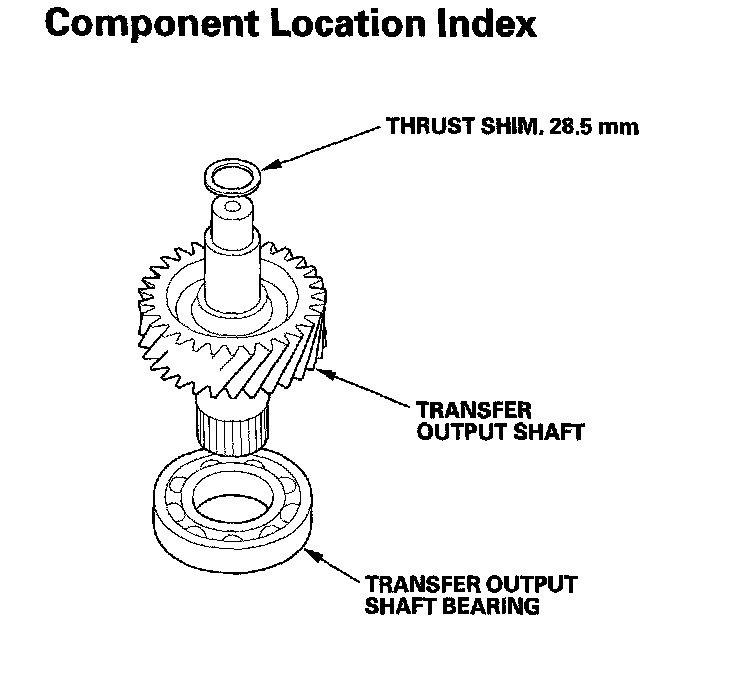 Component Location Index

THRUST SHIM, 28.5 mm

TRANSFER OUTPUT SHAFT

TRANSFER OUTPUT SHAFT BEARING