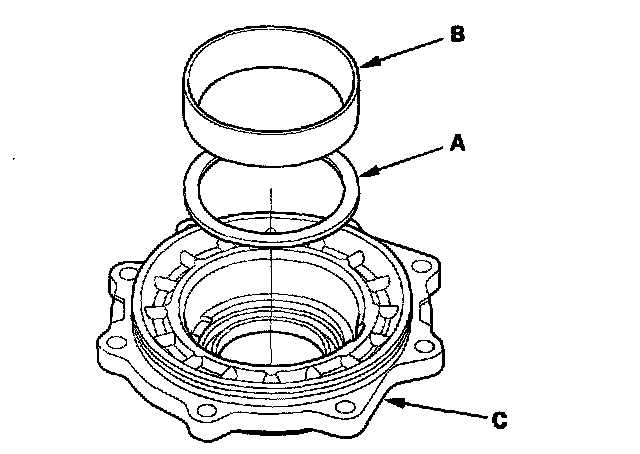 B

A

C