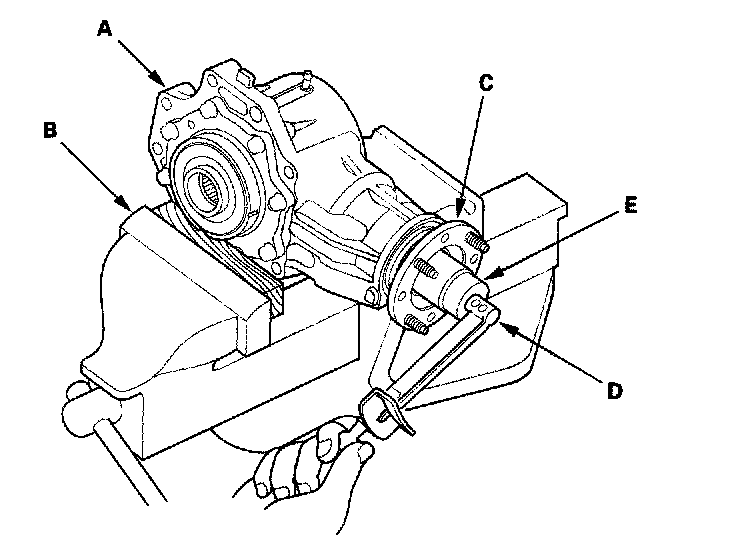 A
B
C
E
D