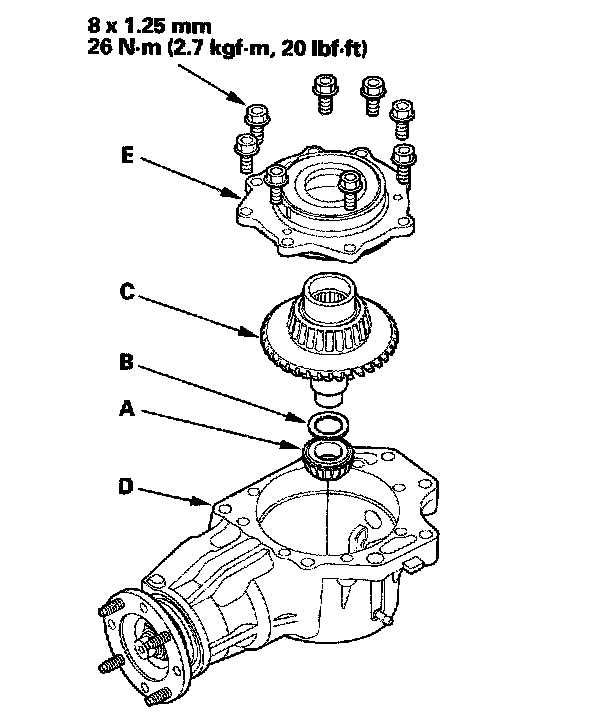 8 x 1.25 mm
26 N·m (2.7 kgf·m, 20 lbf·ft)

E

C

B

A

D