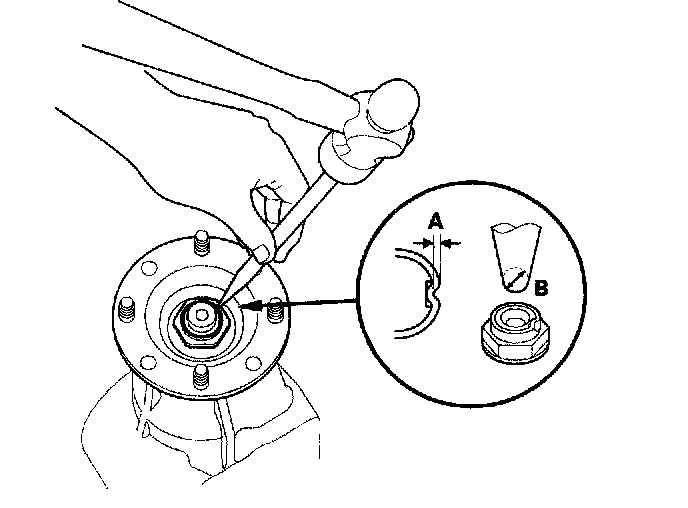 A

B