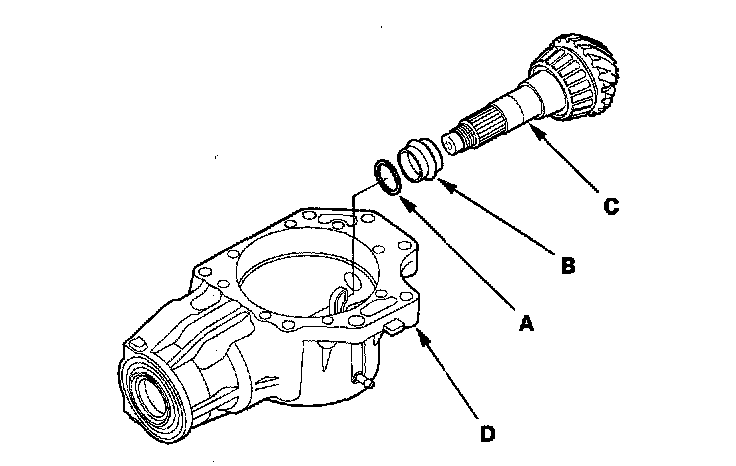 C

B

A

D