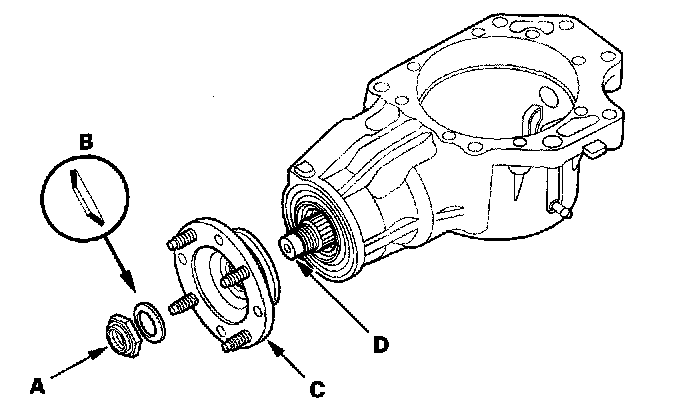 B

A

C

D