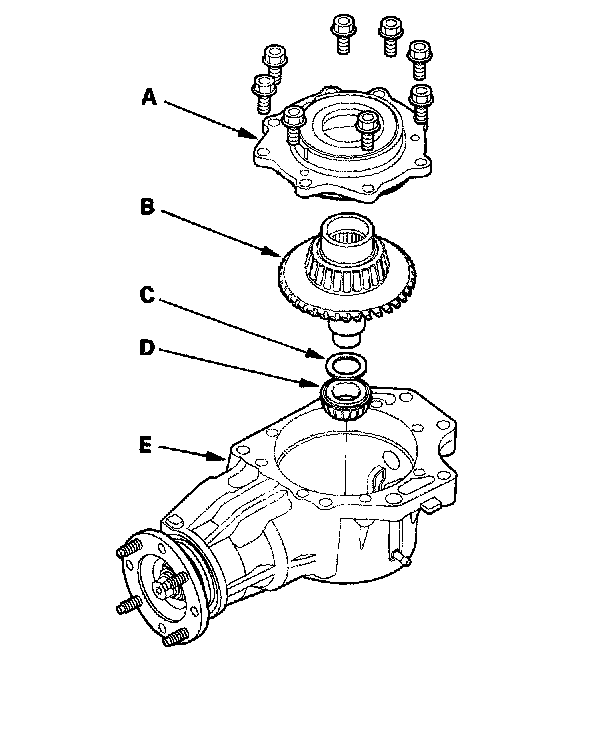 A
B
C
D
E