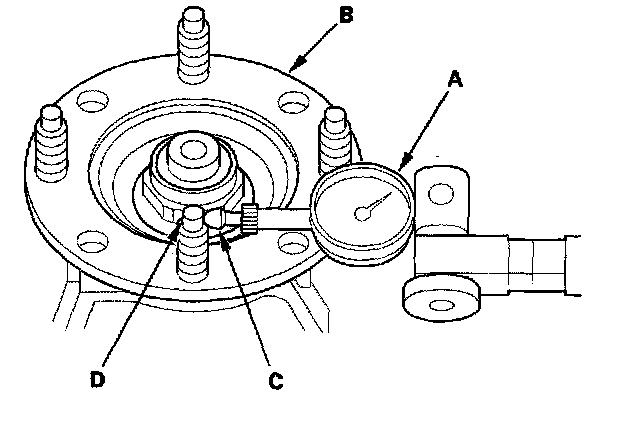 B
A
D
C