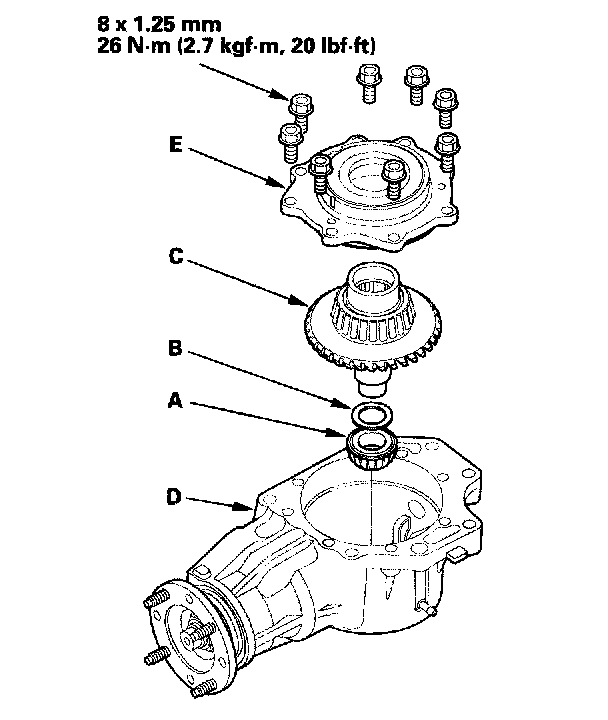 8 x 1.25 mm
26 N·m (2.7 kgf·m, 20 lbf·ft)

E

C

B

A

D