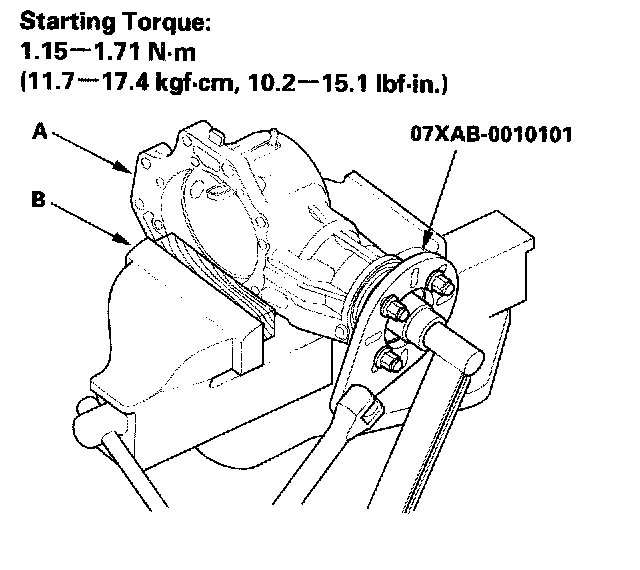 Starting Torque:
1.15—1.71 N·m
(11.7—17.4 kgf·cm, 10.2—15.1 lbf·in.)

A

B

07XAB-0010101