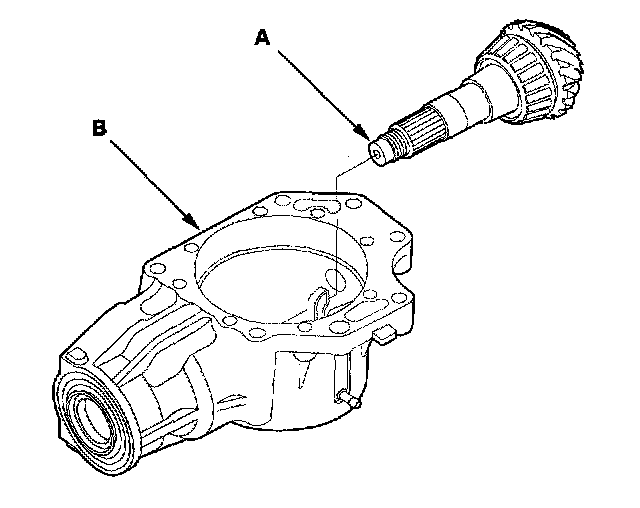 A

B