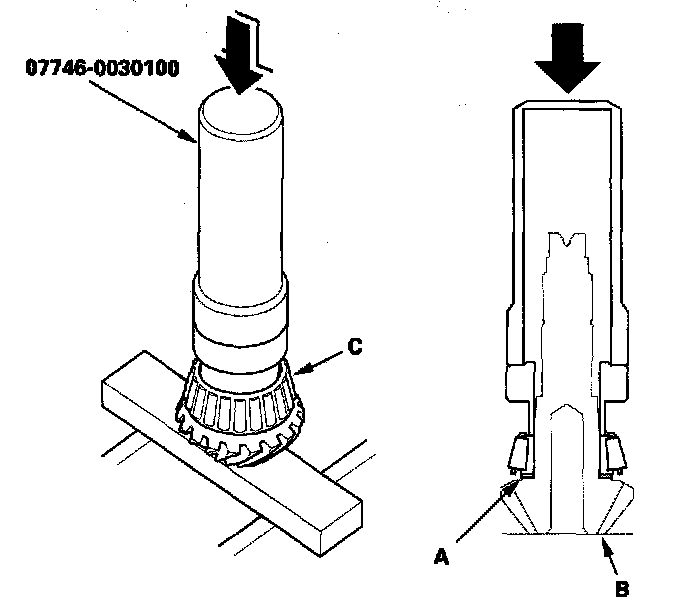 07746-0030100

C

A

B