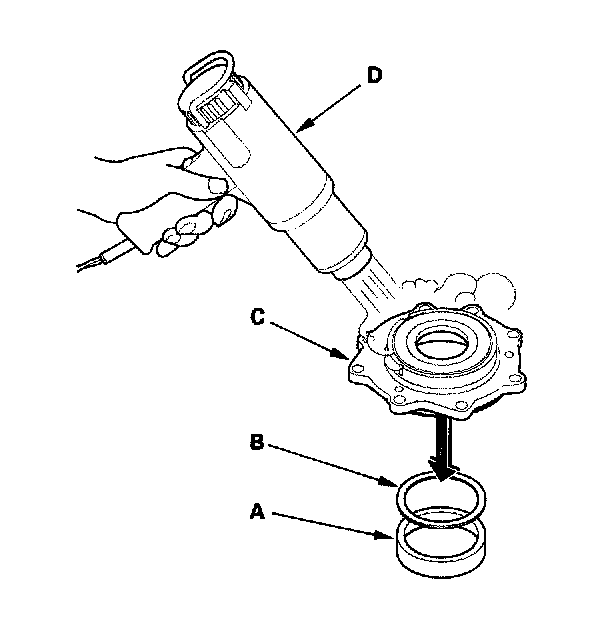 D

C

B

A