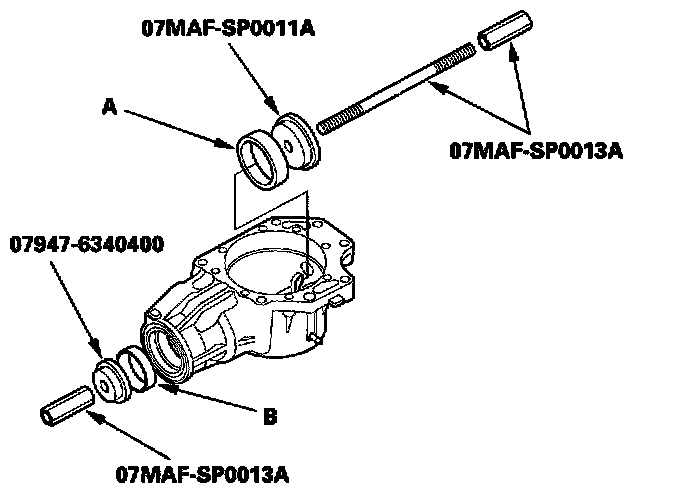 07MAF-SP0011A
A
07MAF-SP0013A
07947-6340400
B
07MAF-SP0013A