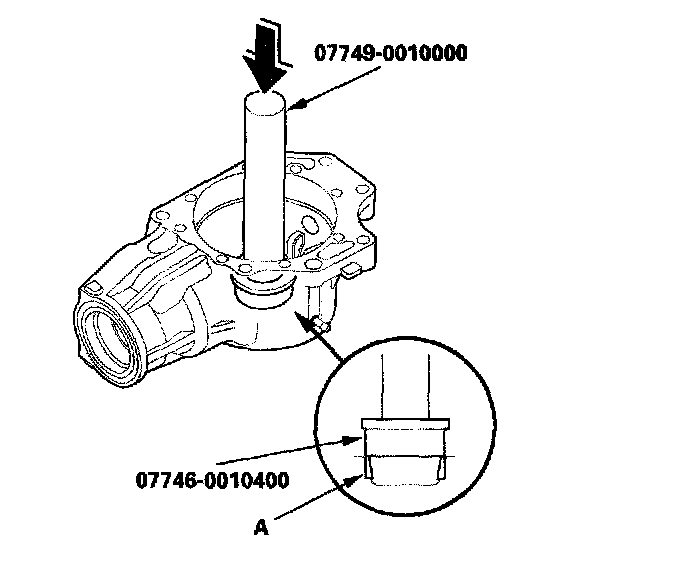 07749-0010000

07746-0010400

A