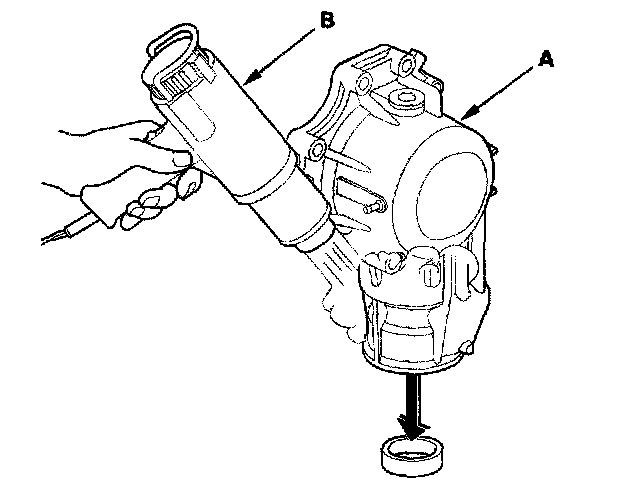 B

A