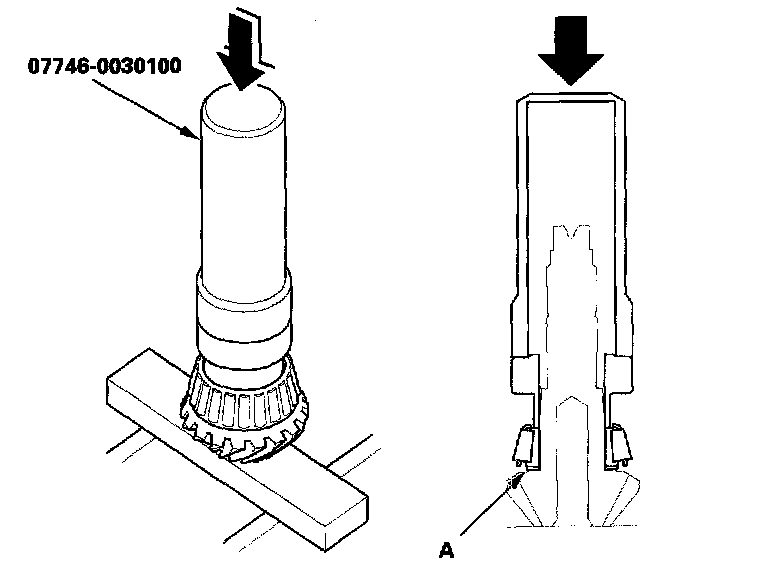 07746-0030100

A