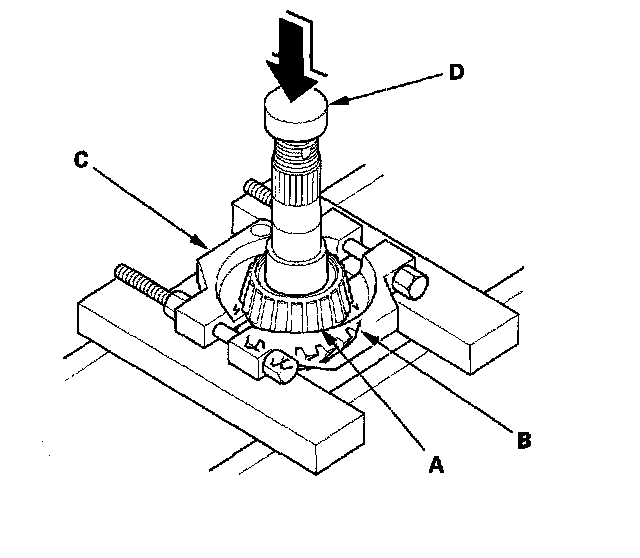 D
C
B
A