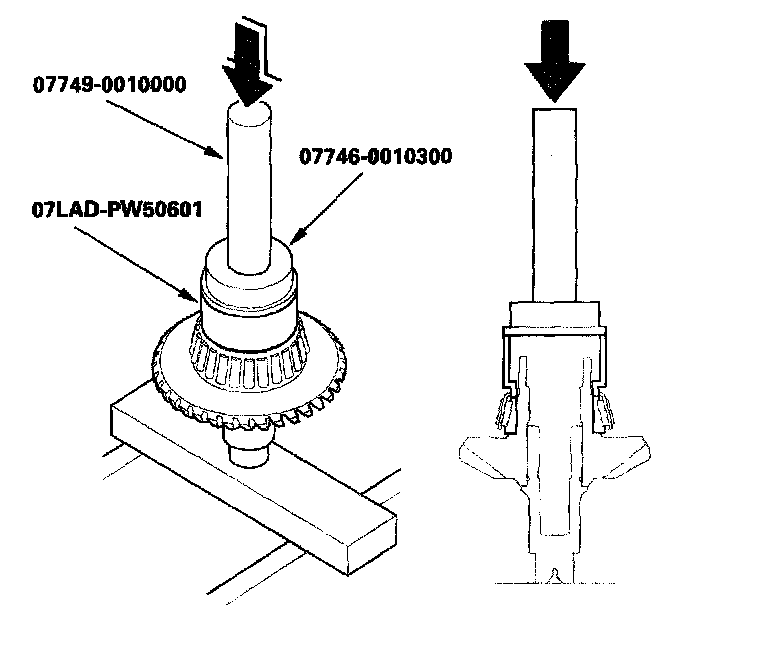 07749-0010000

07746-0010300

07LAD-PW50601